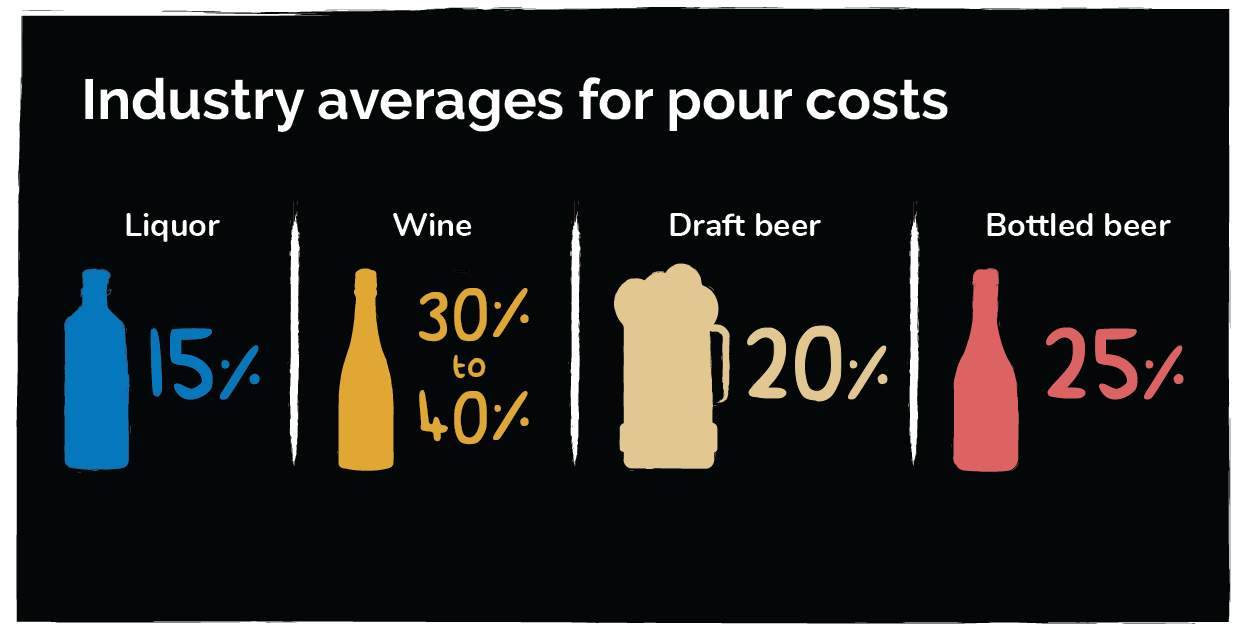 Industry averages for pour costs

Liquor
15%

Wine
30%
to
40%

Draft beer
20%

Bottled beer
25%